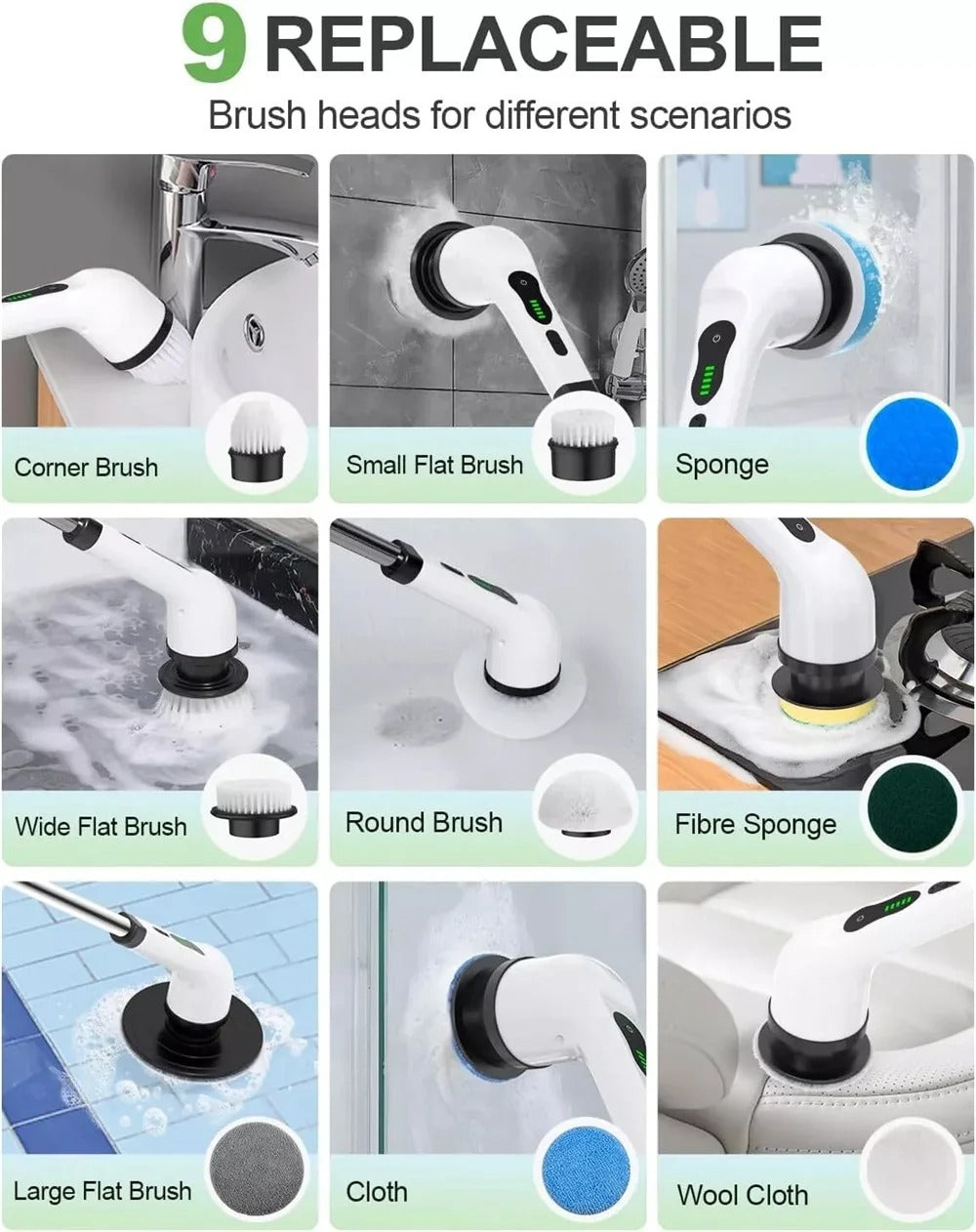 9 REPLACEABLE
Brush heads for different scenarios

Corner Brush

Small Flat Brush

Sponge

Wide Flat Brush

Round Brush

Fibre Sponge

Large Flat Brush

Cloth

Wool Cloth